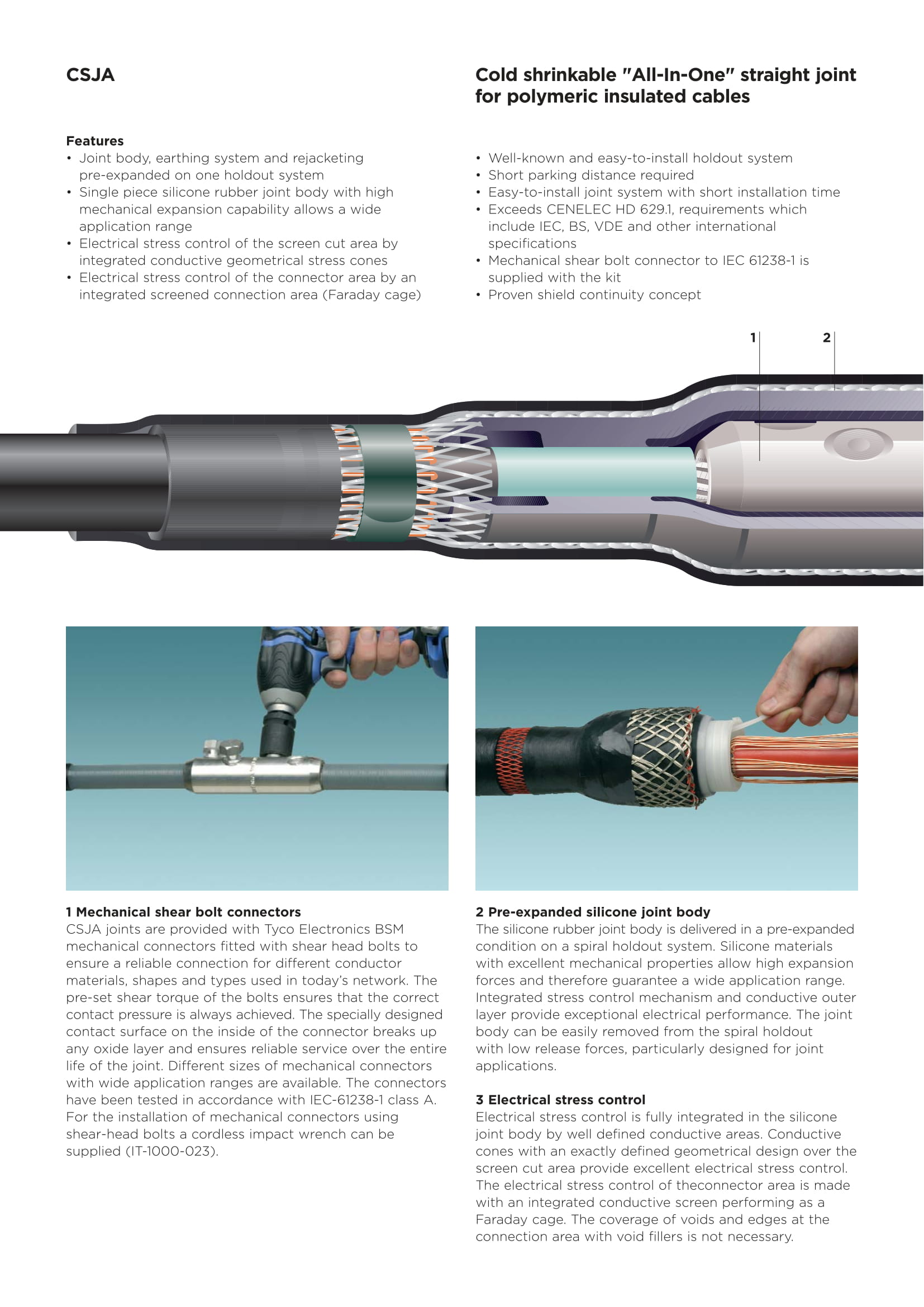 CSJA

Cold shrinkable "All-In-One" straight joint for polymeric insulated cables

Features
• Joint body, earthing system and rejacketing pre-expanded on one holdout system
• Single piece silicone rubber joint body with high mechanical expansion capability allows a wide application range
• Electrical stress control of the screen cut area by integrated conductive geometrical stress cones
• Electrical stress control of the connector area by an integrated screened connection area (Faraday cage)

• Well-known and easy-to-install holdout system
• Short parking distance required
• Easy-to-install joint system with short installation time
• Exceeds CENELEC HD 629.1, requirements which include IEC, BS, VDE and other international specifications
• Mechanical shear bolt connector to IEC 61238-1 is supplied with the kit
• Proven shield continuity concept

1

2

1 Mechanical shear bolt connectors
CSJA joints are provided with Tyco Electronics BSM mechanical connectors fitted with shear head bolts to ensure a reliable connection for different conductor materials, shapes and types used in today's network. The pre-set shear torque of the bolts ensures that the correct contact pressure is always achieved. The specially designed contact surface on the inside of the connector breaks up any oxide layer and ensures reliable service over the entire life of the joint. Different sizes of mechanical connectors with wide application ranges are available. The connectors have been tested in accordance with IEC-61238-1 class A. For the installation of mechanical connectors using shear-head bolts a cordless impact wrench can be supplied (IT-1000-023).

2 Pre-expanded silicone joint body
The silicone rubber joint body is delivered in a pre-expanded condition on a spiral holdout system. Silicone materials with excellent mechanical properties allow high expansion forces and therefore guarantee a wide application range. Integrated stress control mechanism and conductive outer layer provide exceptional electrical performance. The joint body can be easily removed from the spiral holdout with low release forces, particularly designed for joint applications.

3 Electrical stress control
Electrical stress control is fully integrated in the silicone joint body by well defined conductive areas. Conductive cones with an exactly defined geometrical design over the screen cut area provide excellent electrical stress control. The electrical stress control of theconnector area is made with an integrated conductive screen performing as a Faraday cage. The coverage of voids and edges at the connection area with void fillers is not necessary.